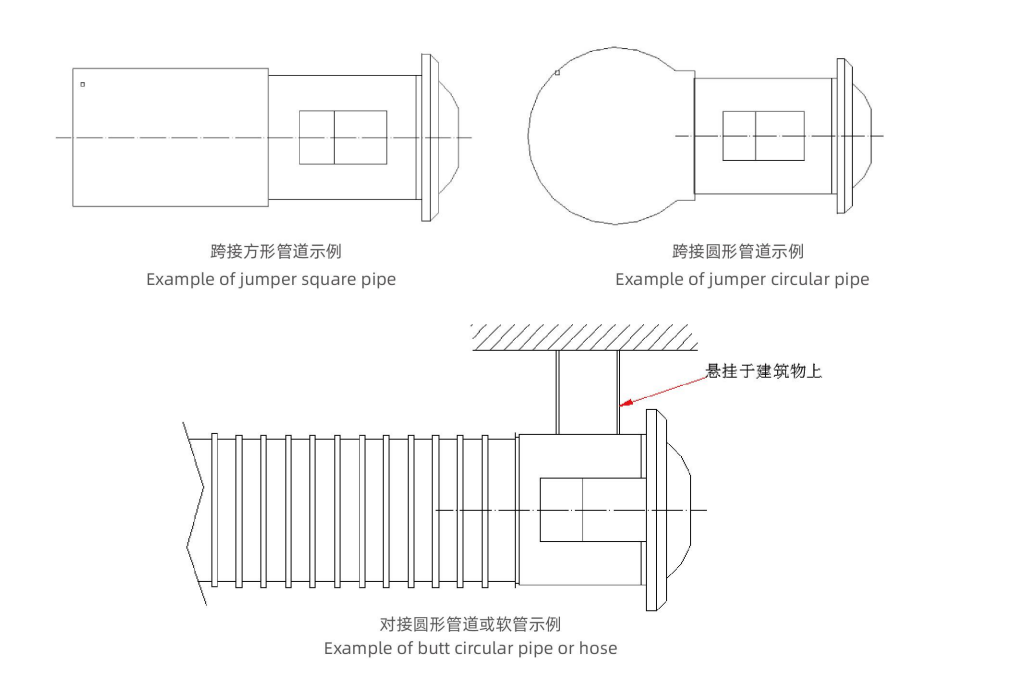 跨接方形管道示例
Example of jumper square pipe

跨接圆形管道示例
Example of jumper circular pipe

悬挂于建筑物上

对接圆形管道或软管示例
Example of butt circular pipe or hose